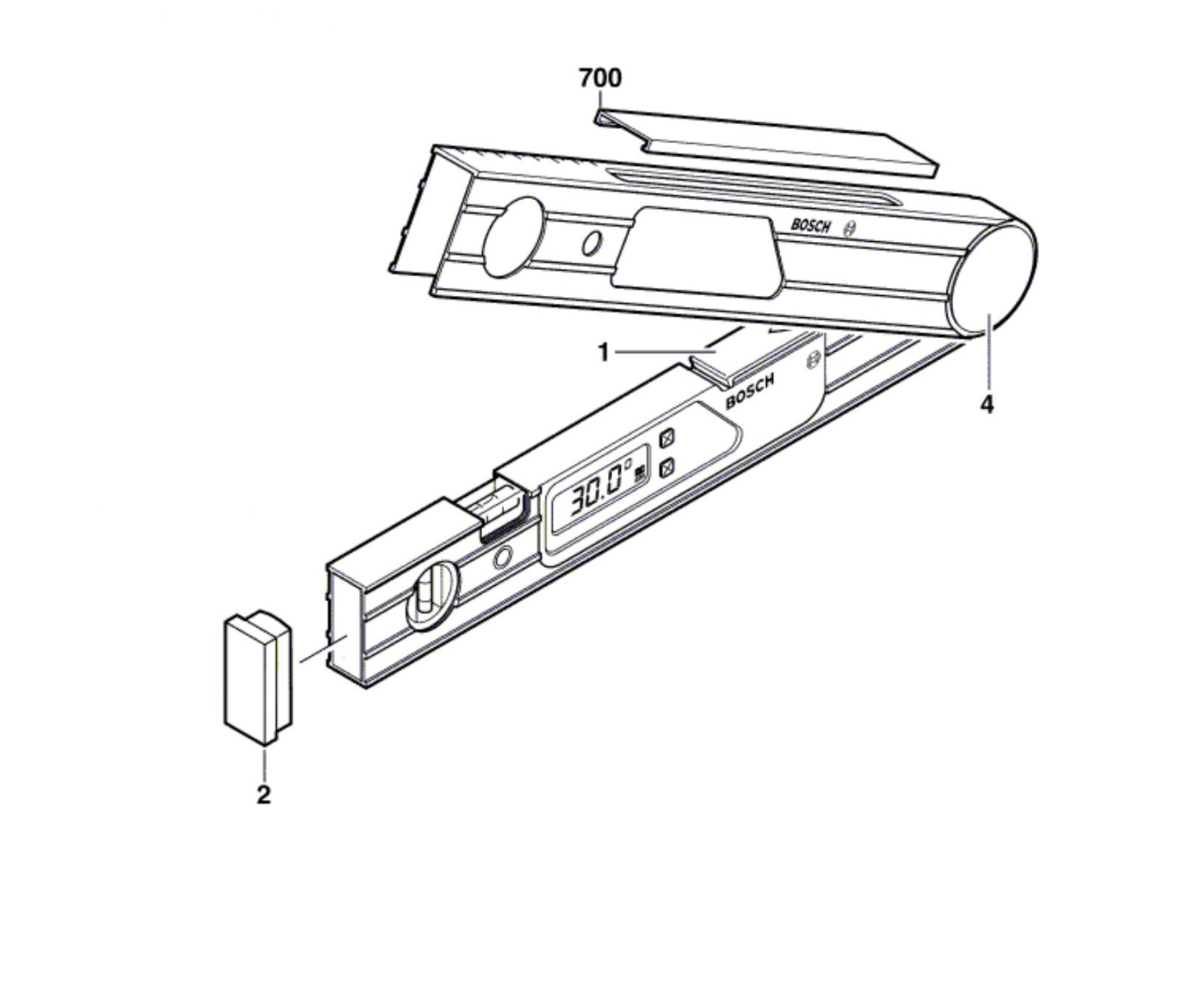 700

BOSCH

1

BOSCH

4

30.0°

2